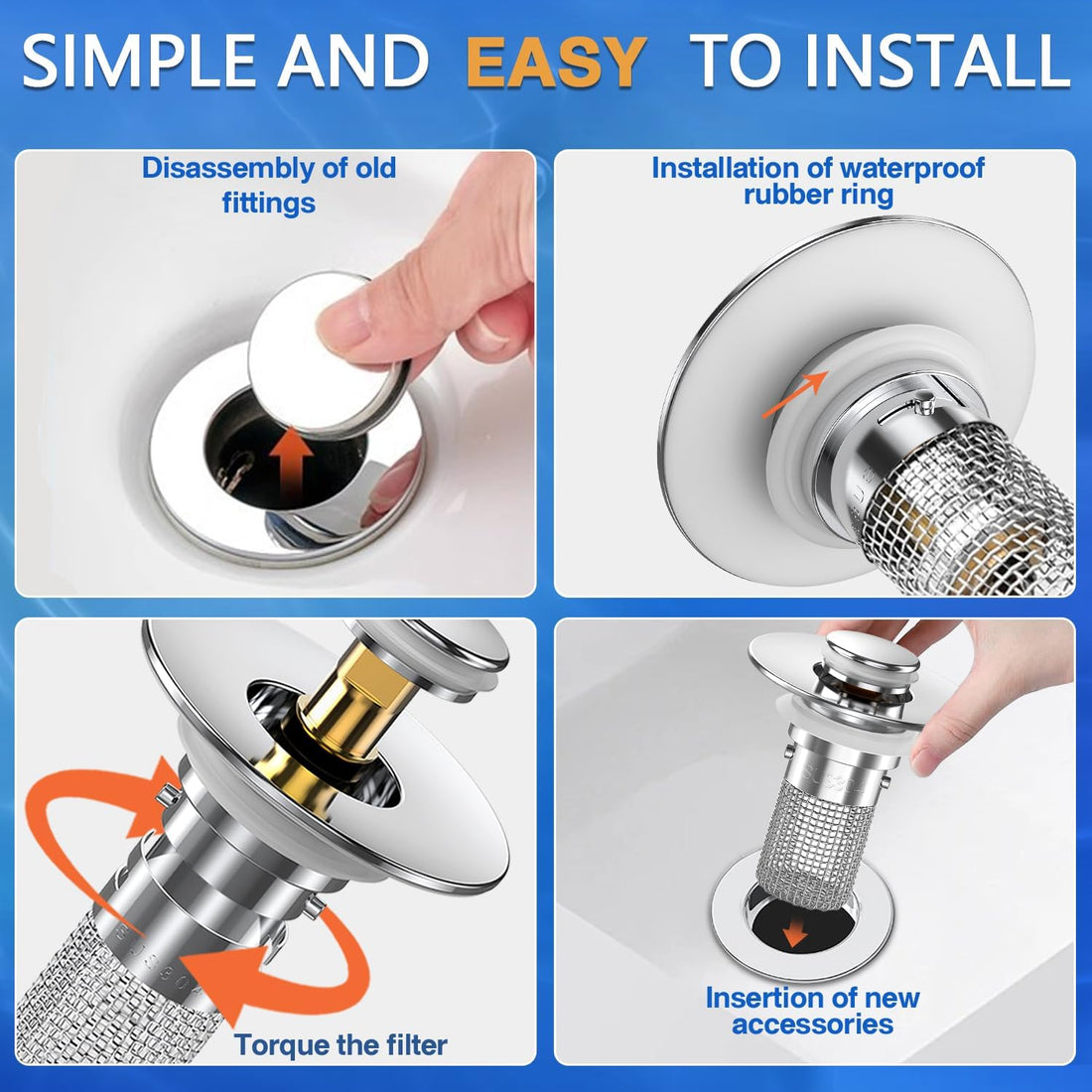 SIMPLE AND EASY TO INSTALL

Disassembly of old fittings

Installation of waterproof rubber ring

Torque the filter

Insertion of new accessories